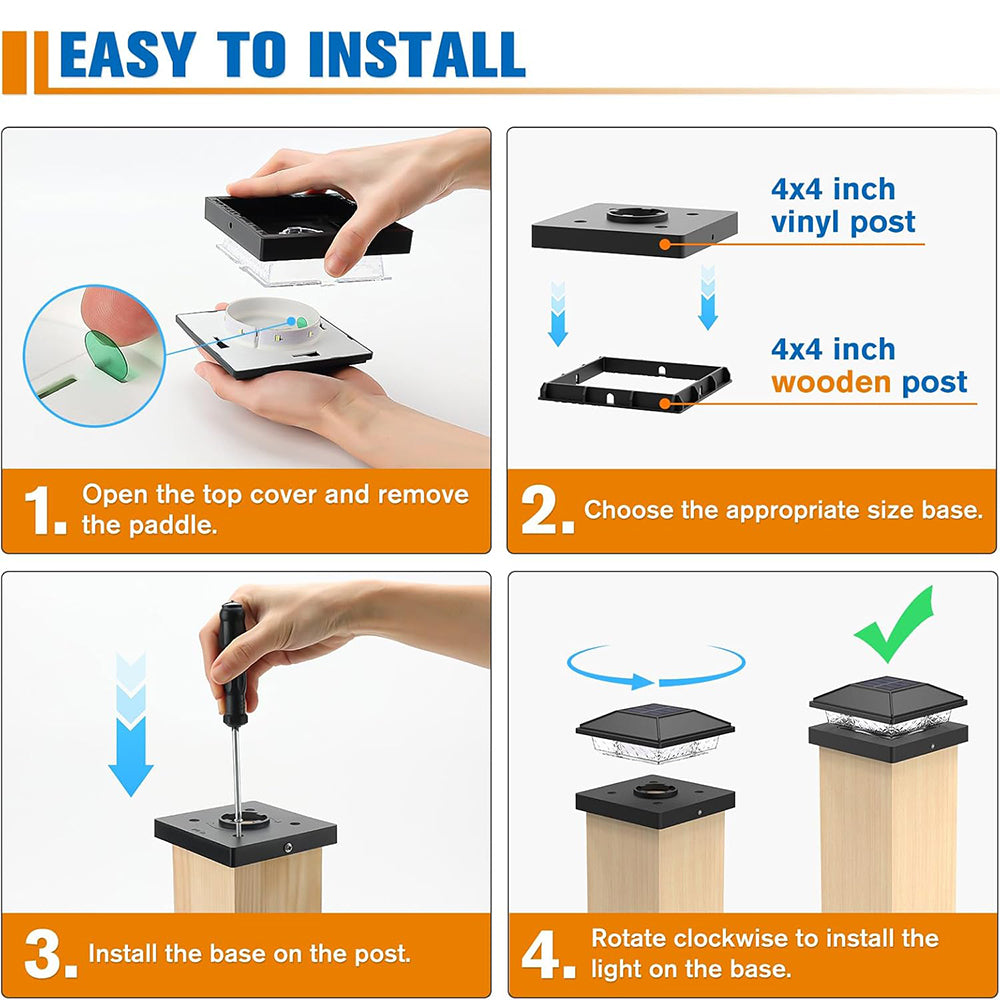 EASY TO INSTALL

1. Open the top cover and remove the paddle.

4x4 inch vinyl post

4x4 inch wooden post

2. Choose the appropriate size base.

3. Install the base on the post.

4. Rotate clockwise to install the light on the base.