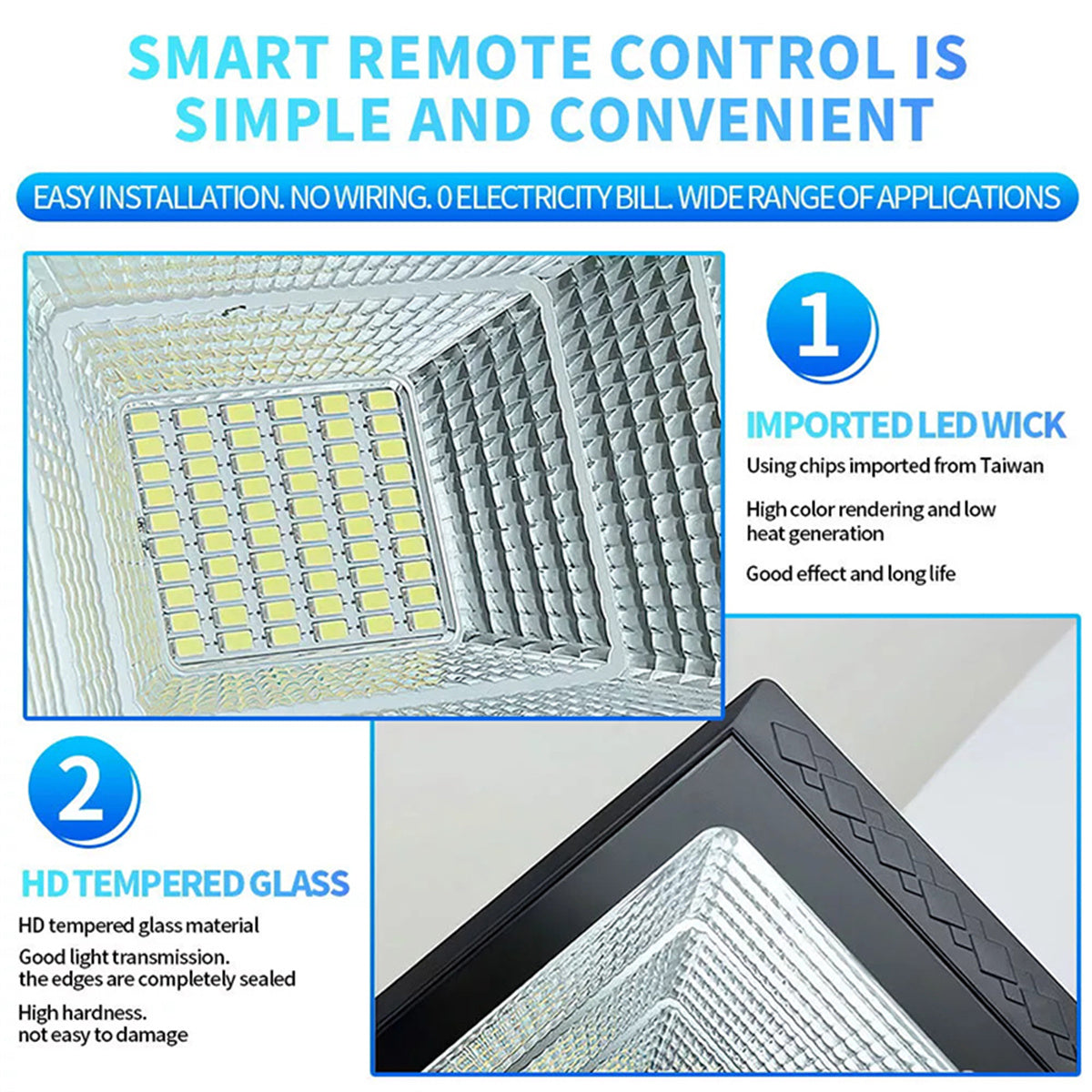 SMART REMOTE CONTROL IS SIMPLE AND CONVENIENT

EASY INSTALLATION. NO WIRING. 0 ELECTRICITY BILL. WIDE RANGE OF APPLICATIONS

1

IMPORTED LED WICK

Using chips imported from Taiwan

High color rendering and low heat generation

Good effect and long life

2

HD TEMPERED GLASS

HD tempered glass material

Good light transmission.
the edges are completely sealed

High hardness.
not easy to damage