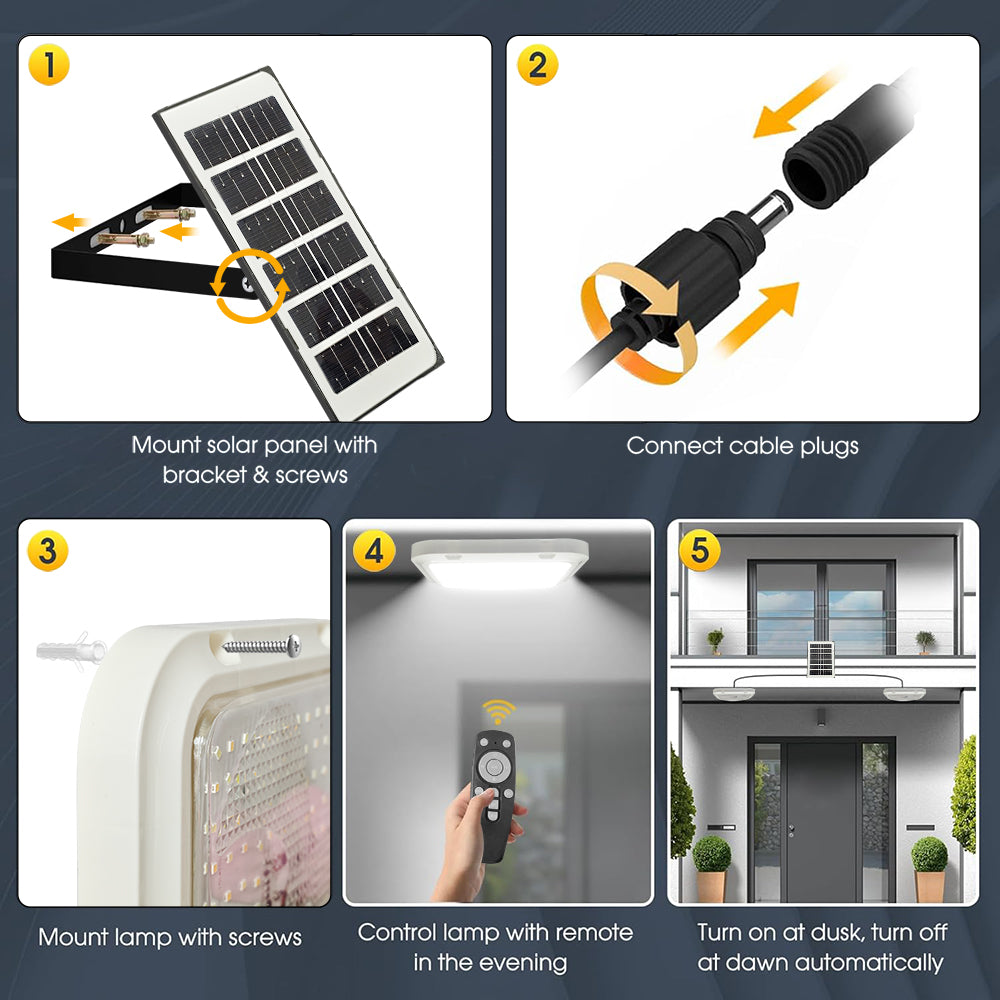 1

Mount solar panel with bracket & screws

2

Connect cable plugs

3

Mount lamp with screws

4

Control lamp with remote in the evening

5

Turn on at dusk, turn off at dawn automatically